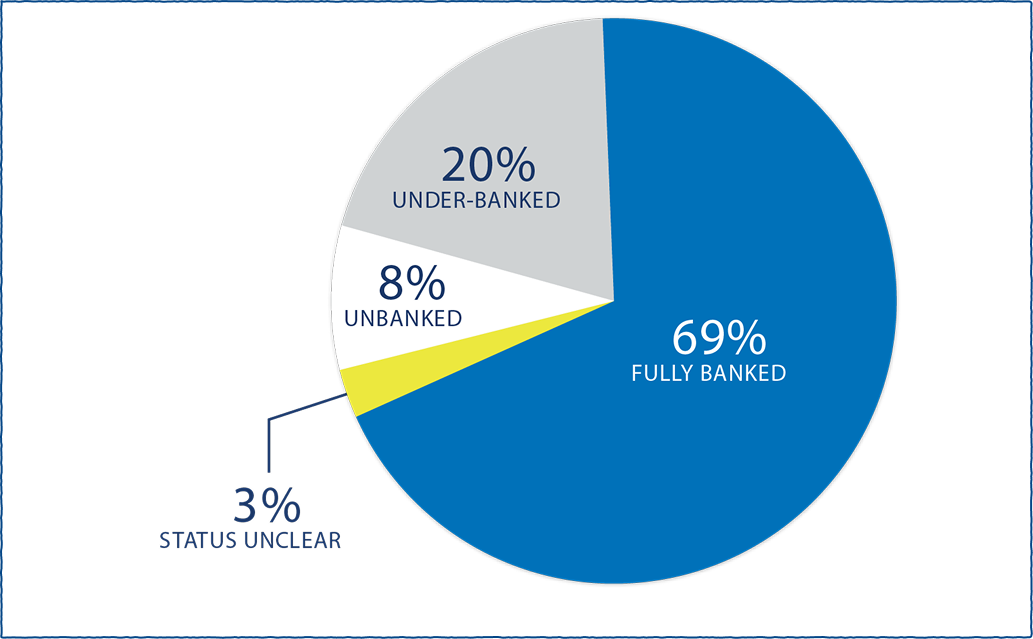 20%
UNDER-BANKED

8%
UNBANKED

69%
FULLY BANKED

3%
STATUS UNCLEAR